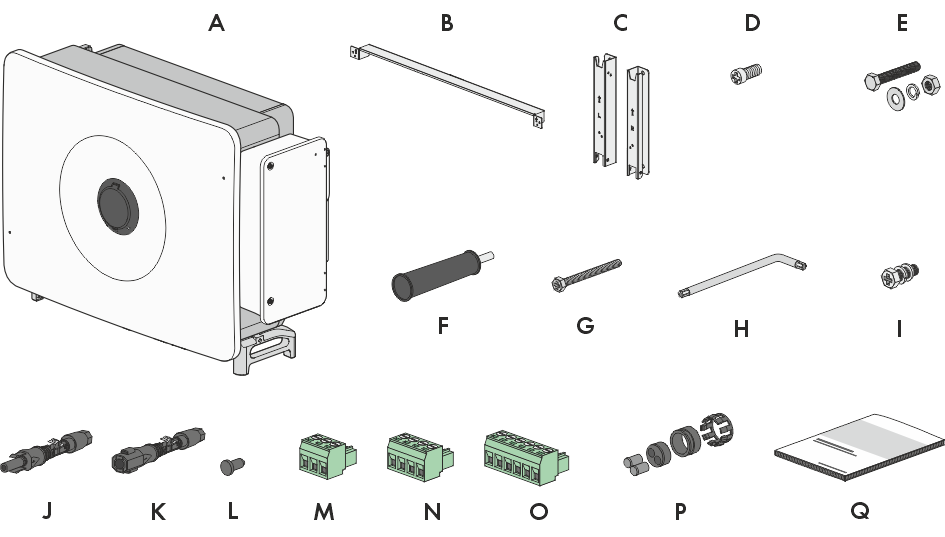 A B C D E

F G H I

J K L M N O P Q