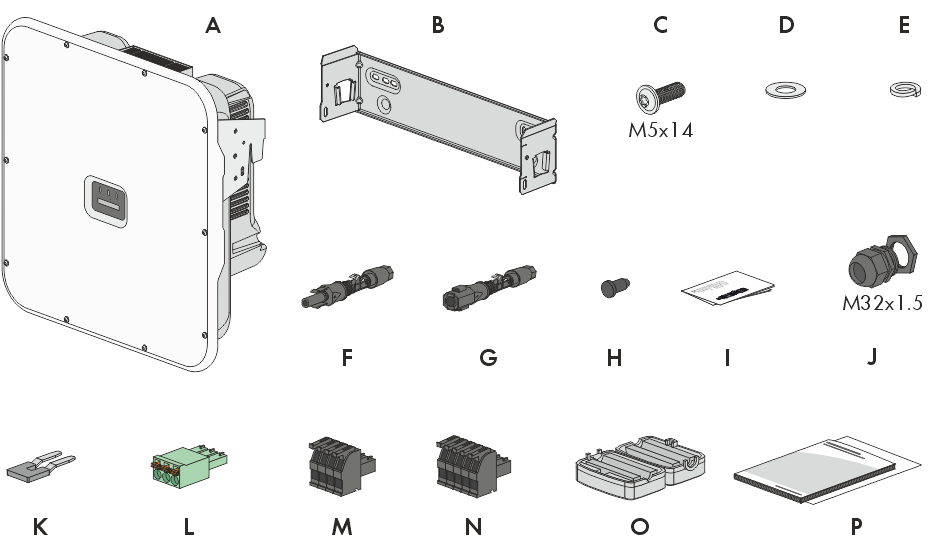 A B C D E

M5x14

F G H I J

M32x1.5

K L M N O P