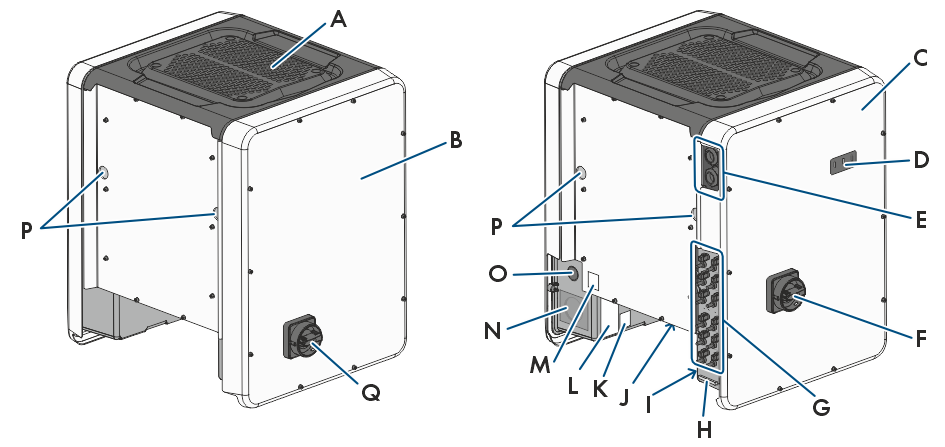 A
B
P
Q
C
D
E
P
O
N
M
L
K
J
I
H
G
F