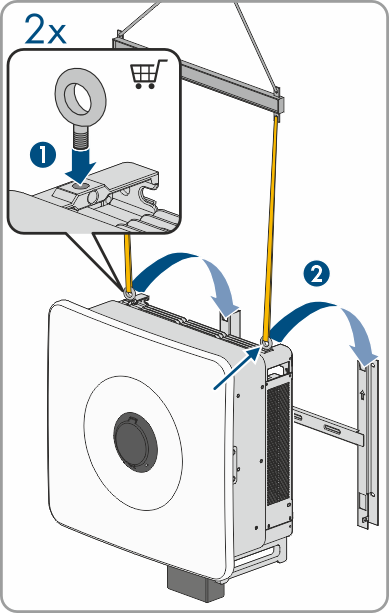 2x

1

2