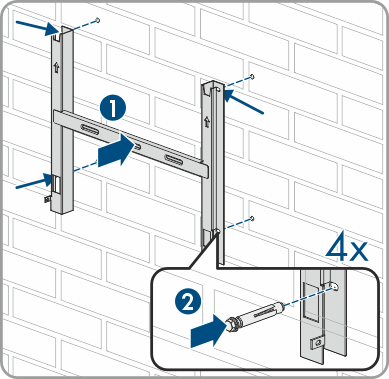 1

4x

2