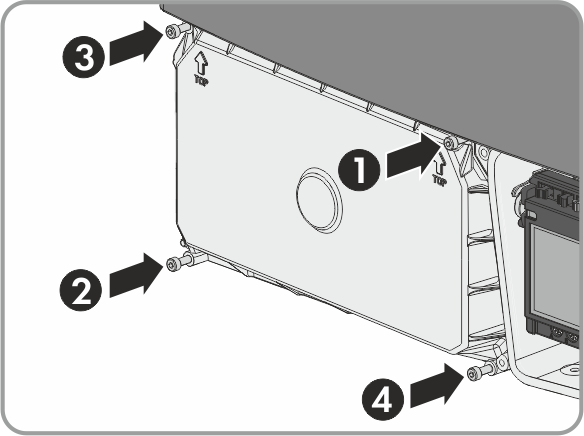 3
TOP
1
TOP
2
4