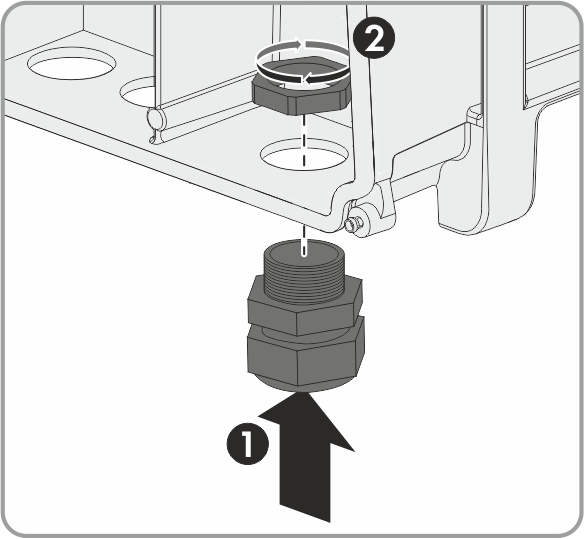 2

1