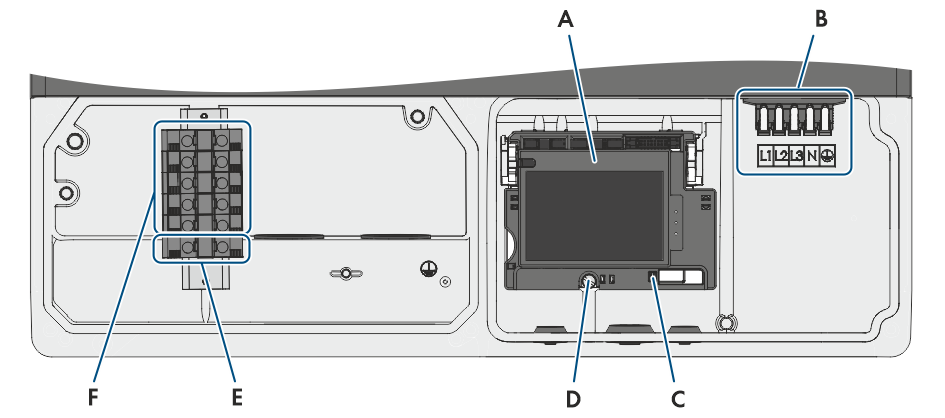 A
B
L1 L2 L3 N
F
E
D
C