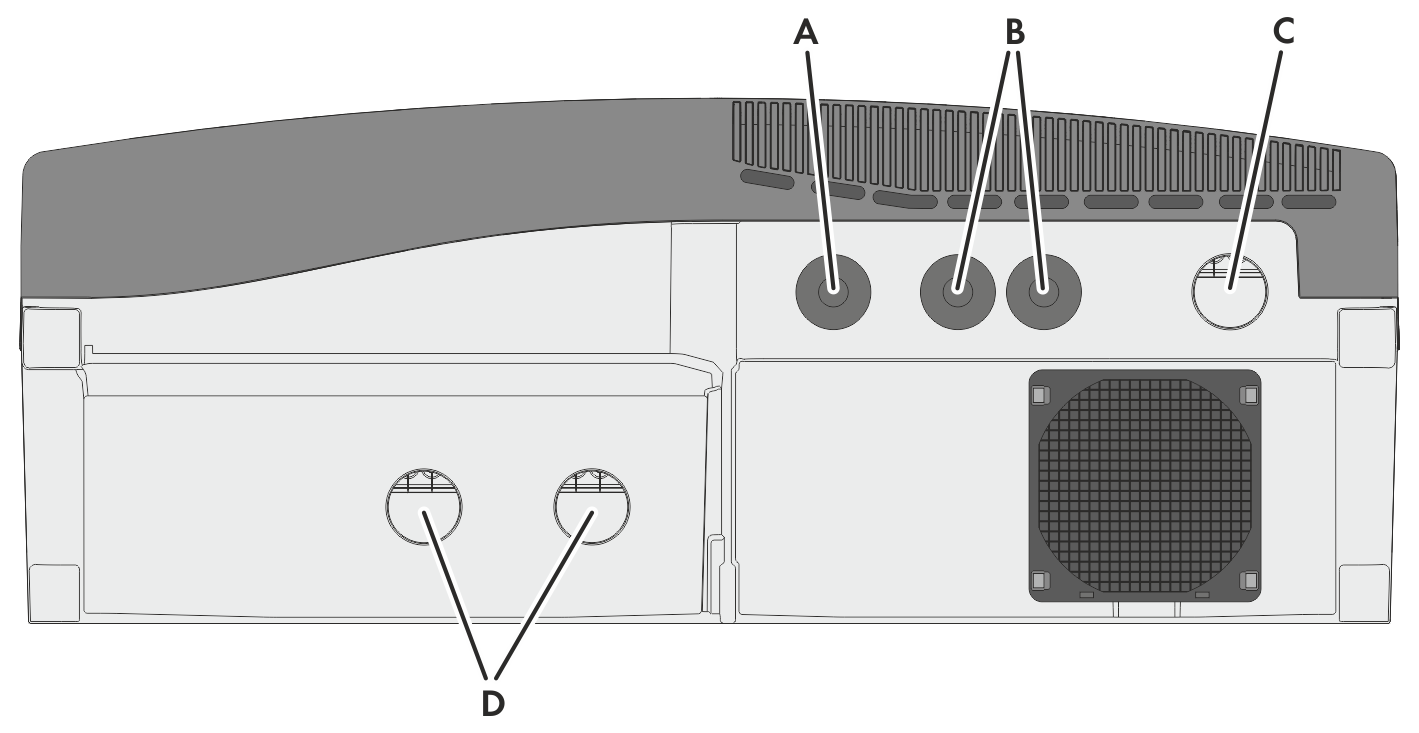 A
B
C
D