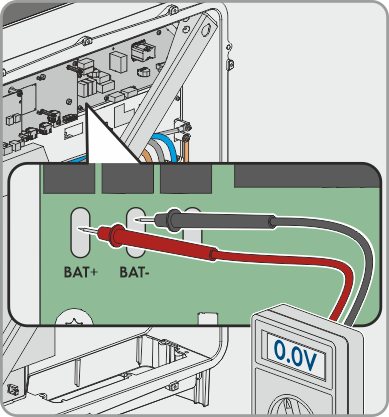 BAT+
BAT-
0.0V