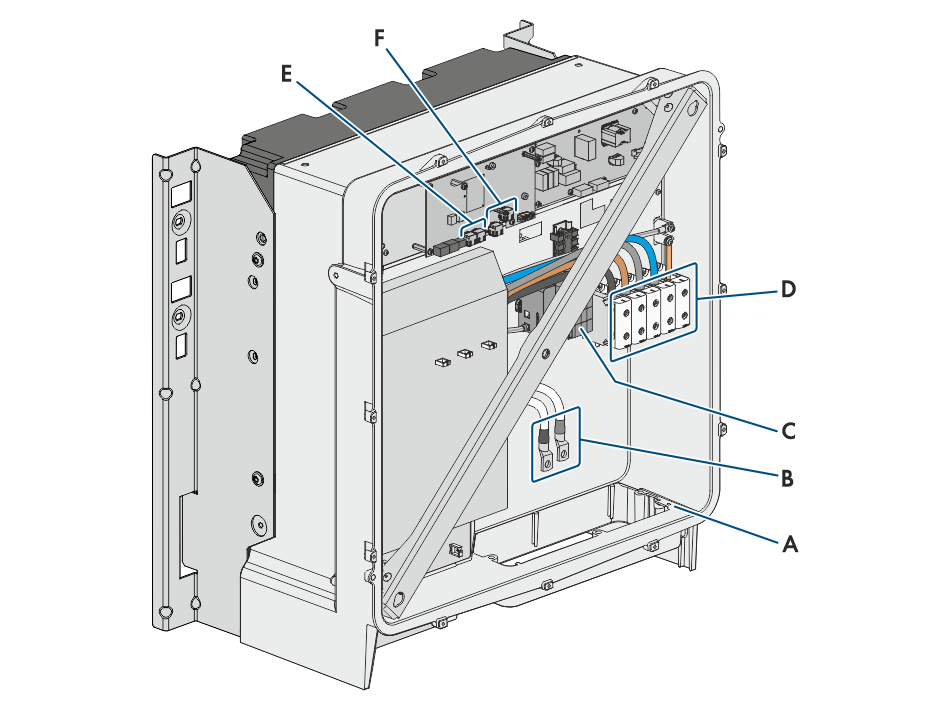 F
E
D
C
B
A