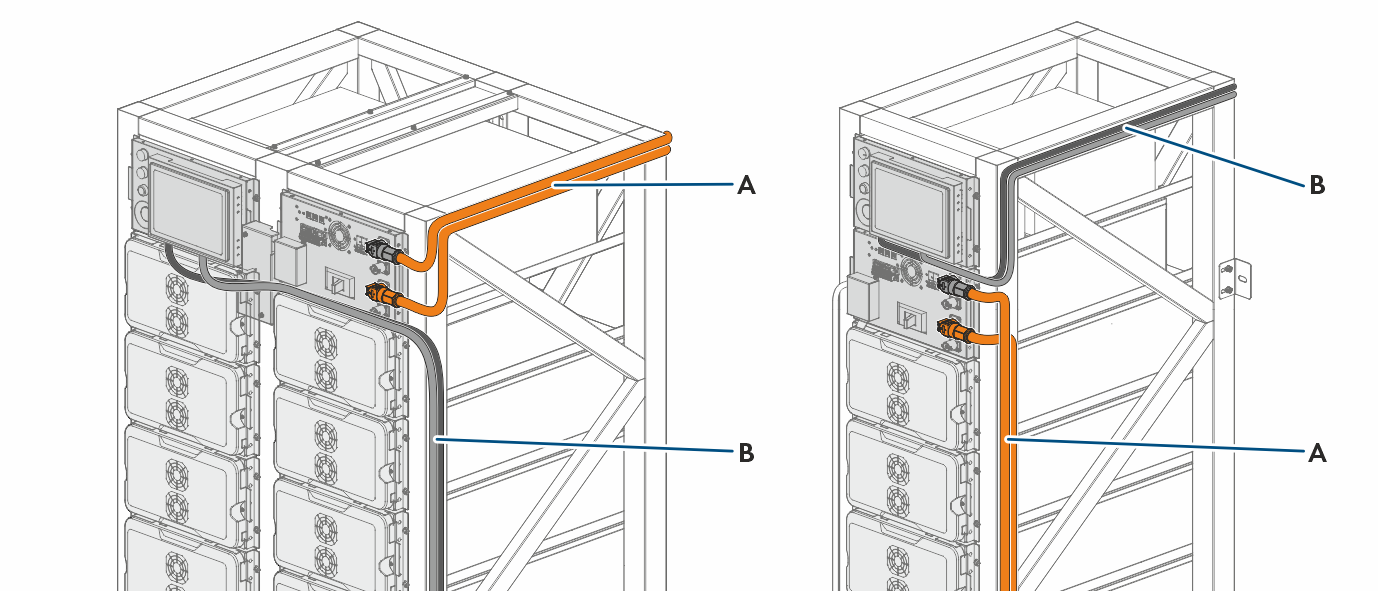 A
B
B
A