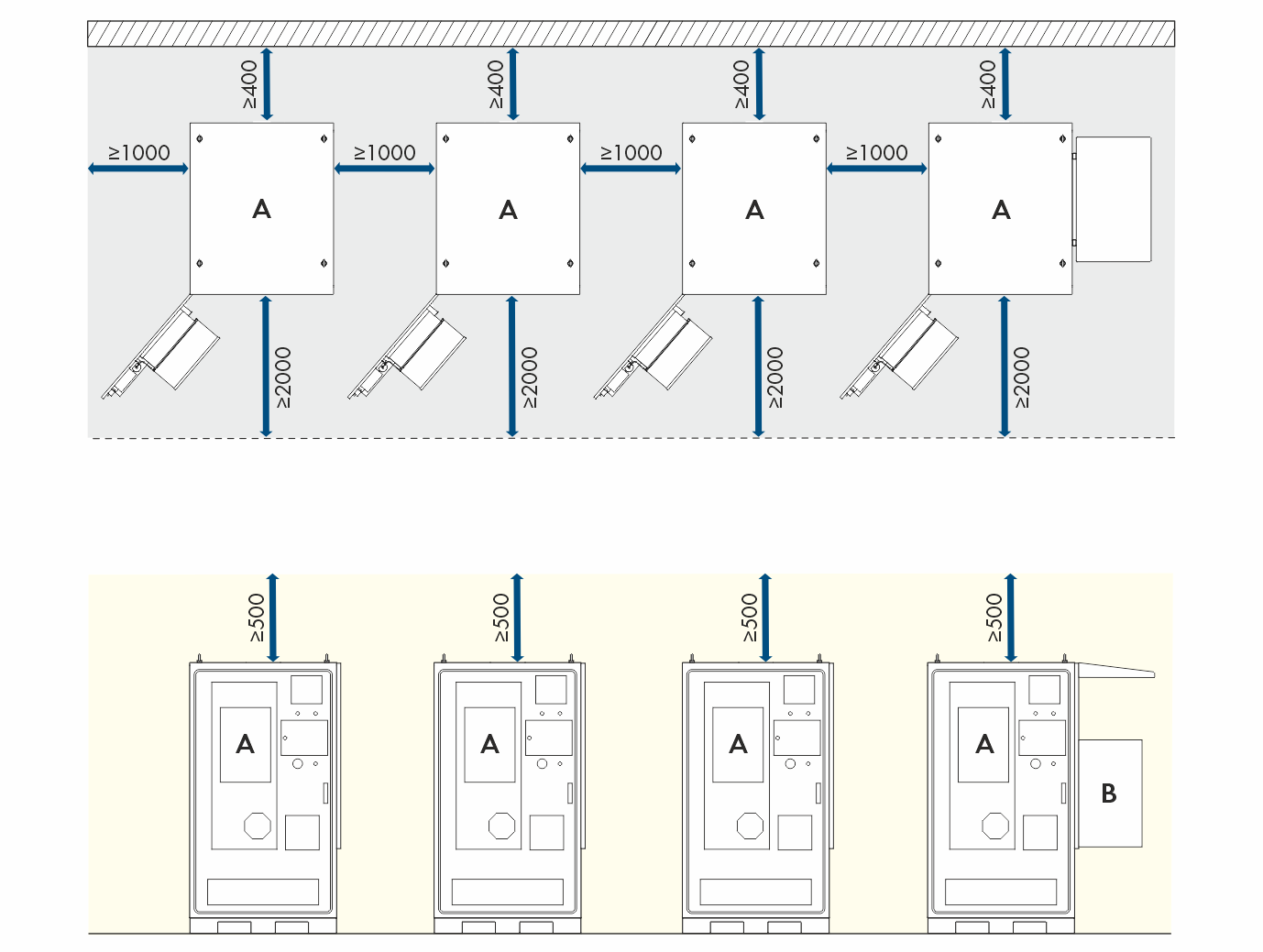 ≥400
≥400
≥400
≥400
≥1000
≥1000
≥1000
≥1000
A
A
A
A
≥2000
≥2000
≥2000
≥2000

≥500
≥500
≥500
≥500
A
A
A
A
B