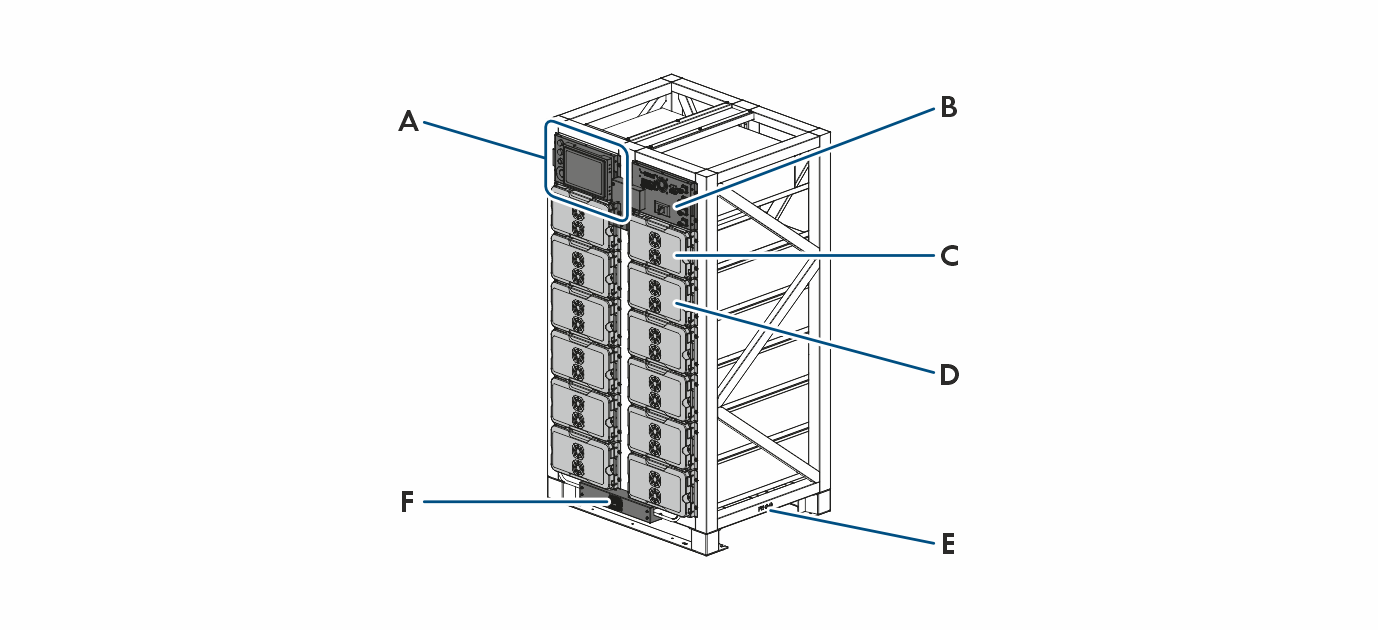 A
B
C
D
F
E