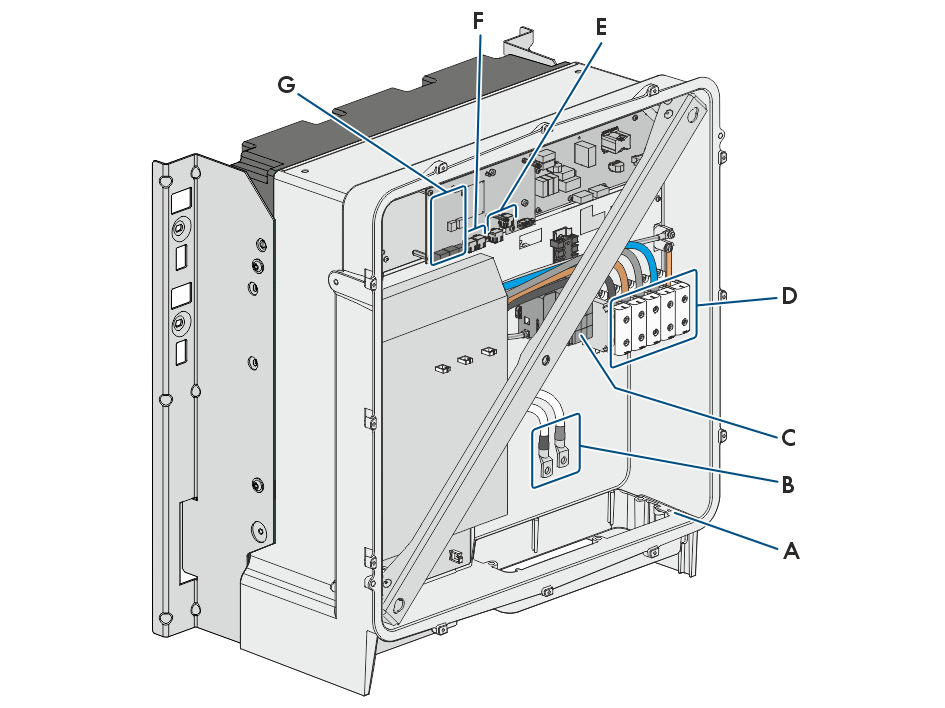 F
E
G
D
C
B
A