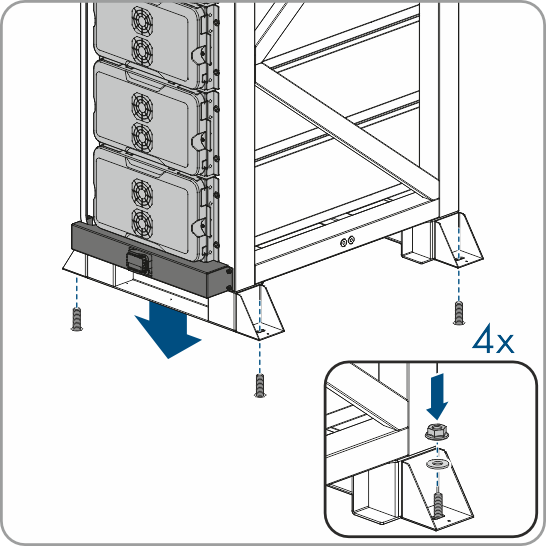 4x