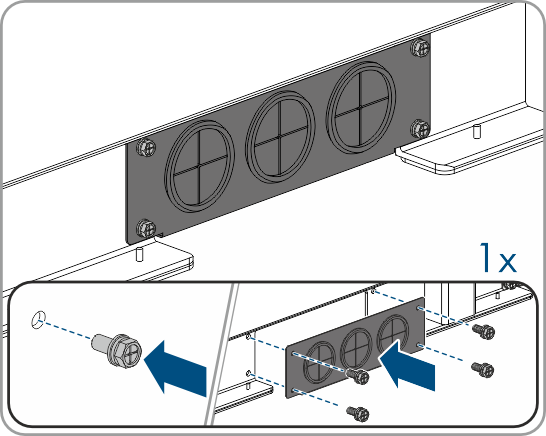 1x