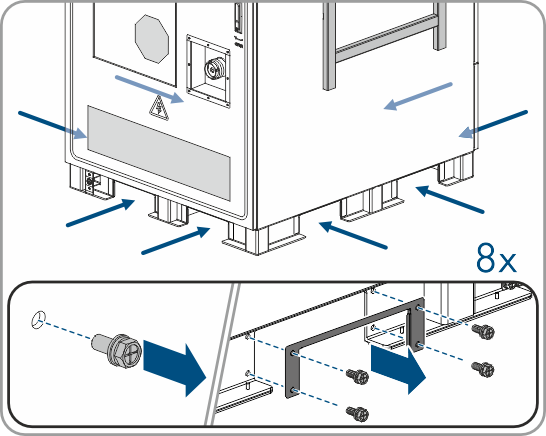 8x