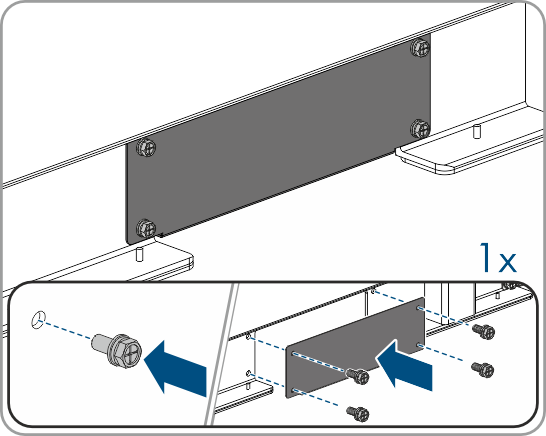 1x