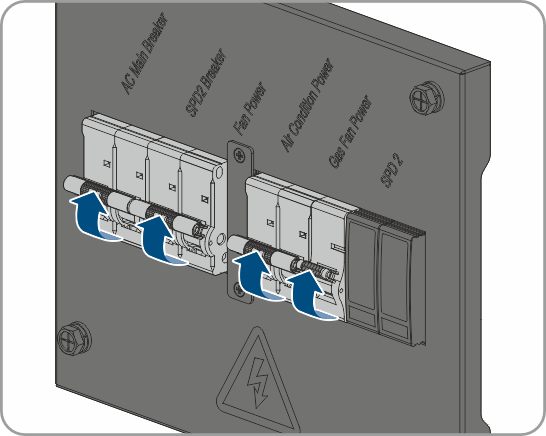 AC Main Breaker

SPD2 Breaker

Fan Power

Air Condition Power

Gas Fan Power

SPD 2