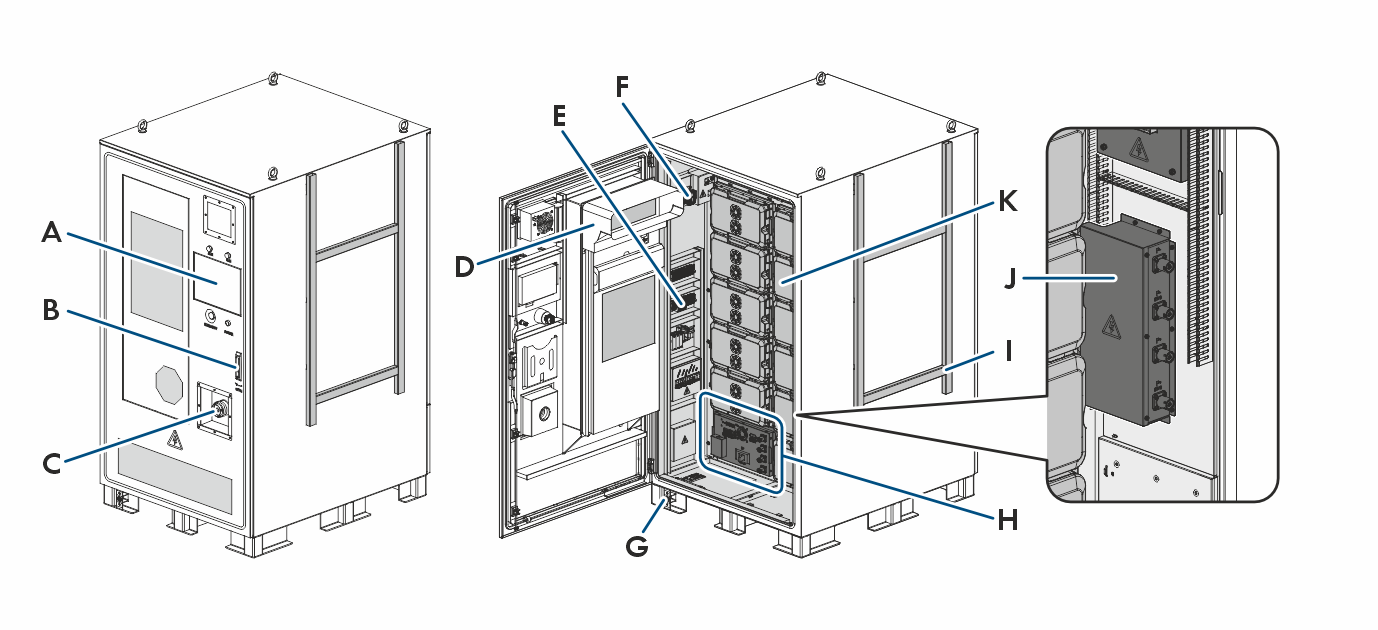 A
B
C
D
E
F
G
H
I
J
K