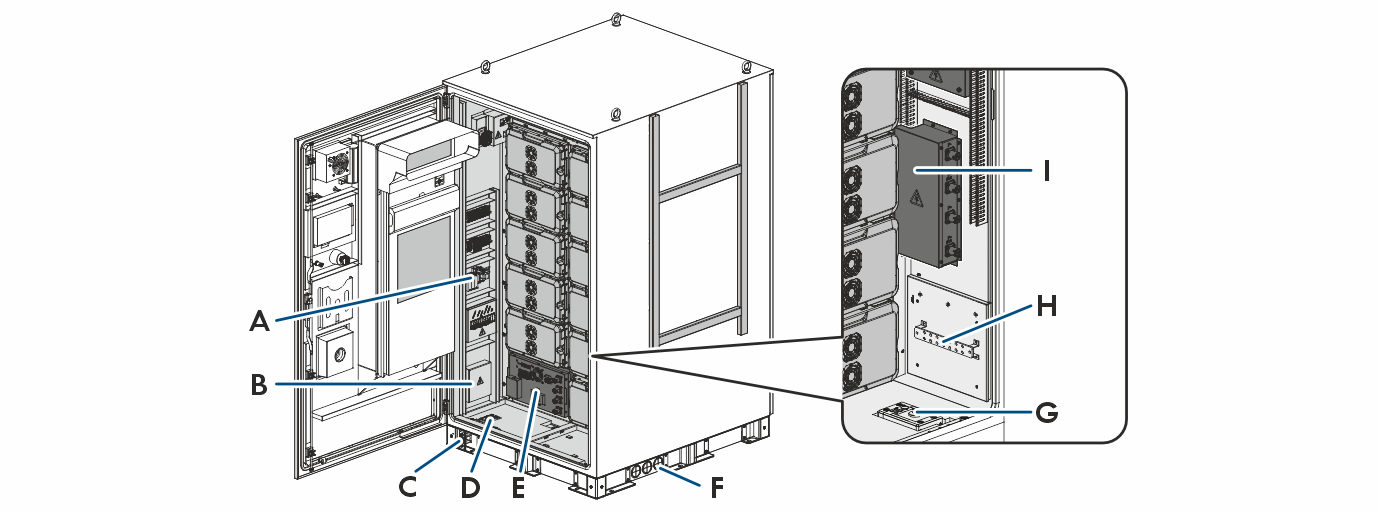 A
B
C
D
E
F
I
H
G