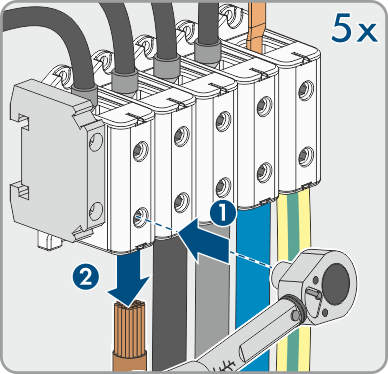 5x

1

2