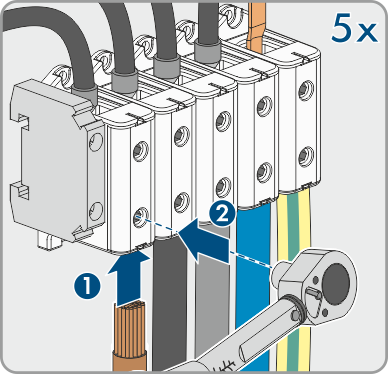 5x

2

1