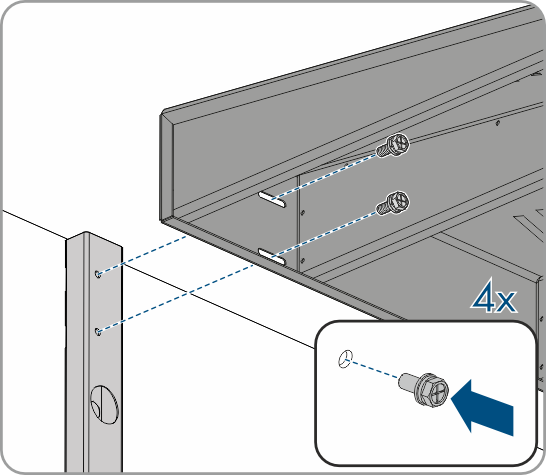 4x