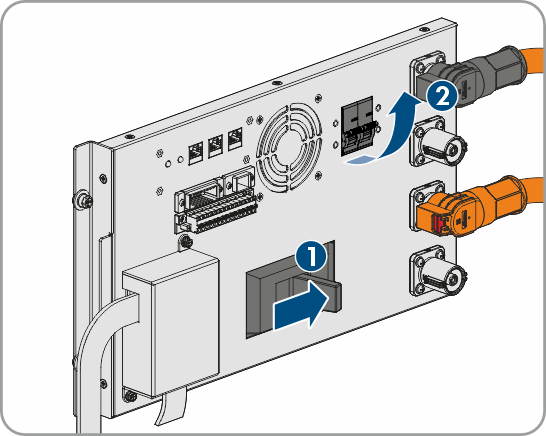 2

1