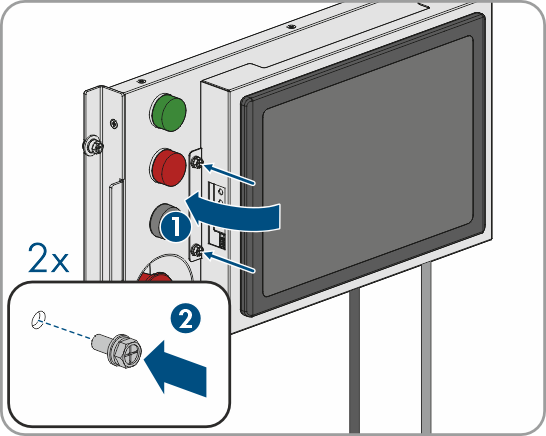 1

2x

2