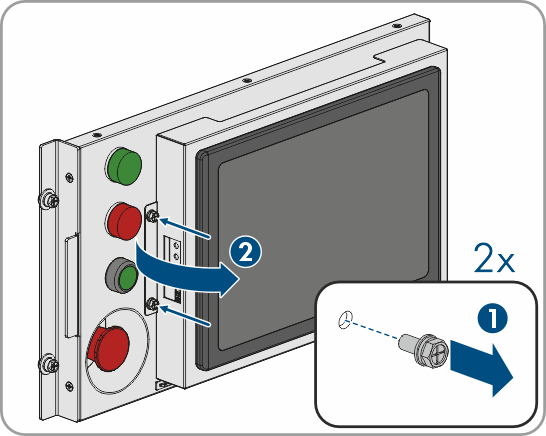 2
2x
1