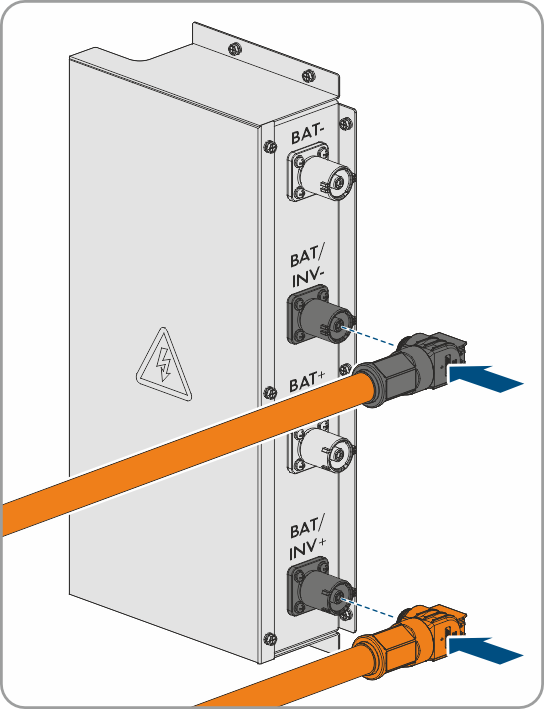 BAT-

BAT/
INV-

BAT+

BAT/
INV+