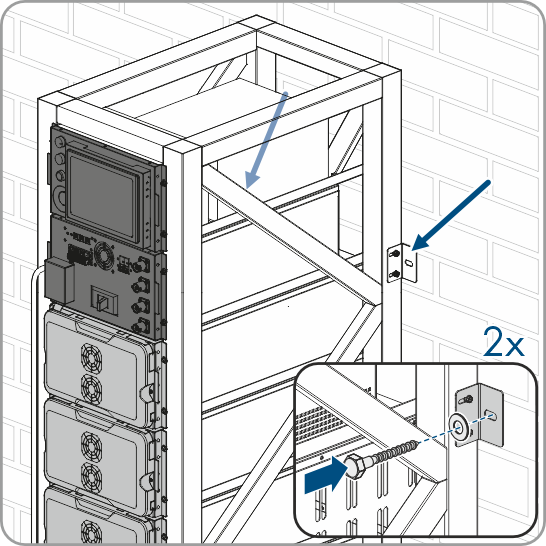 2x