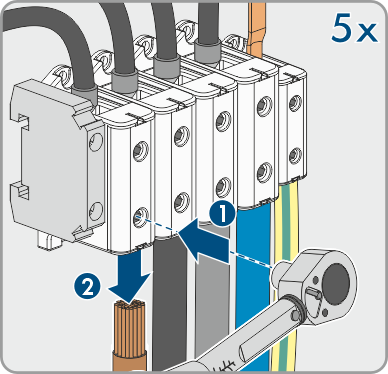 5x

1

2