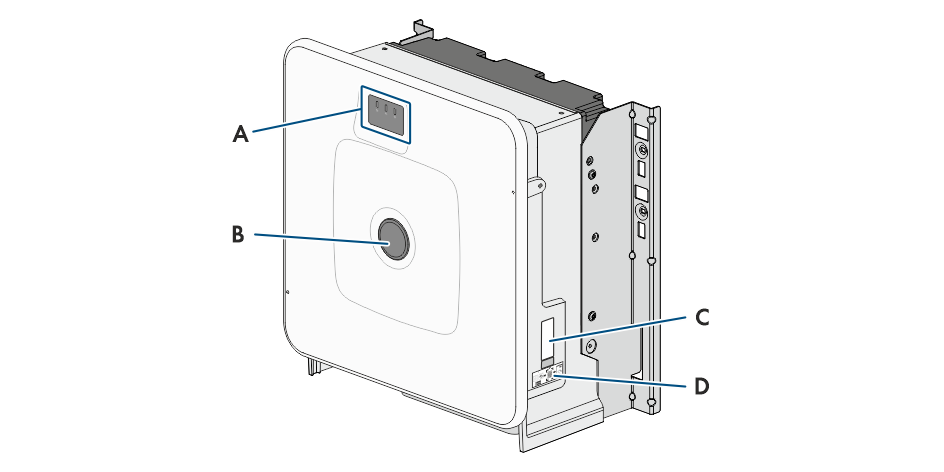 A
B
C
D