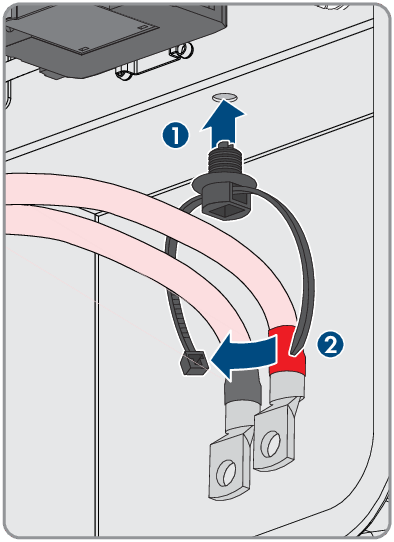 1

2