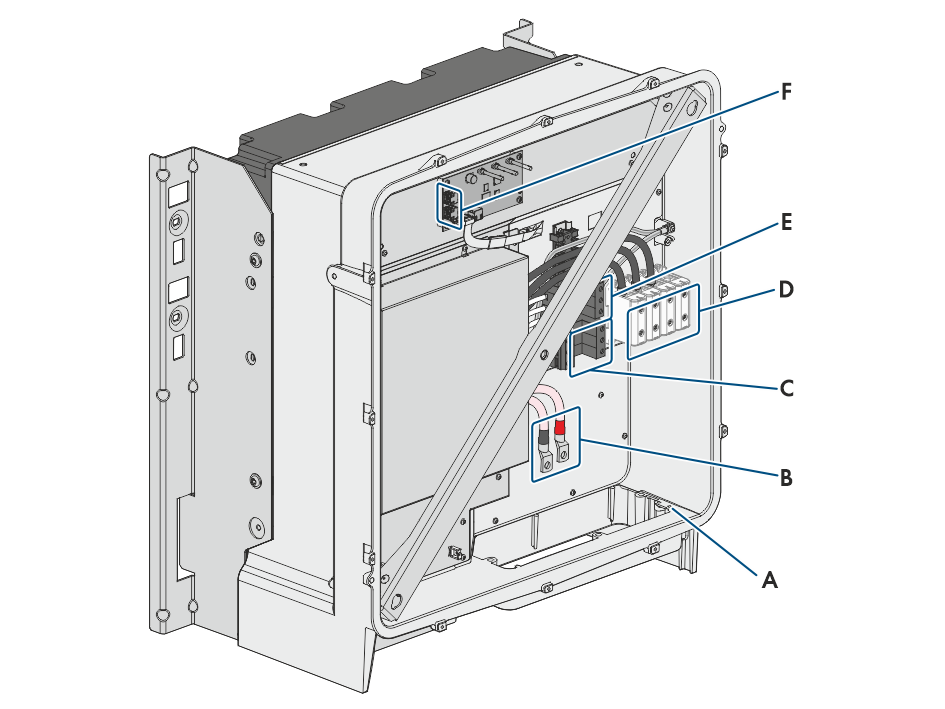 F
E
D
C
B
A