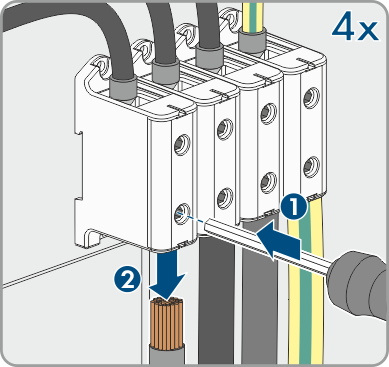 4x

1

2