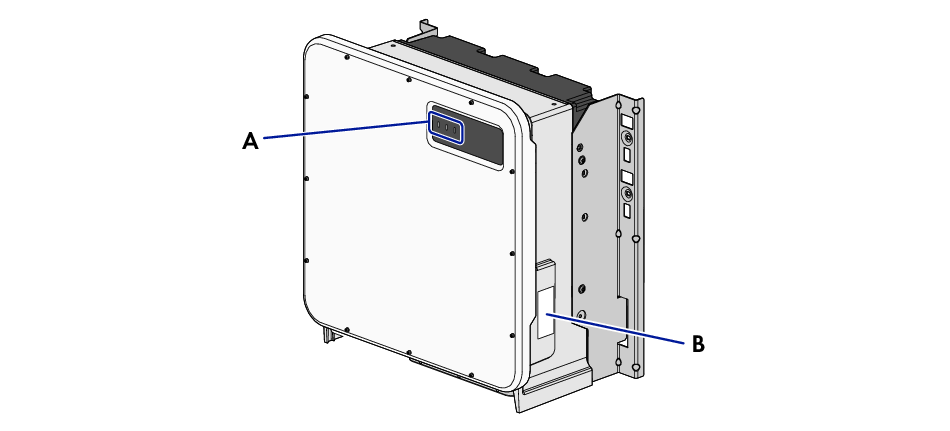 A

B