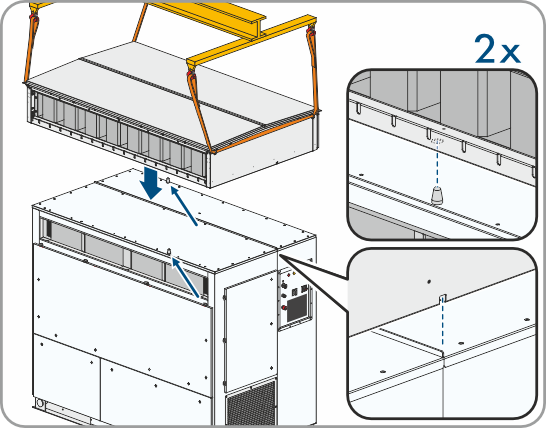 2x