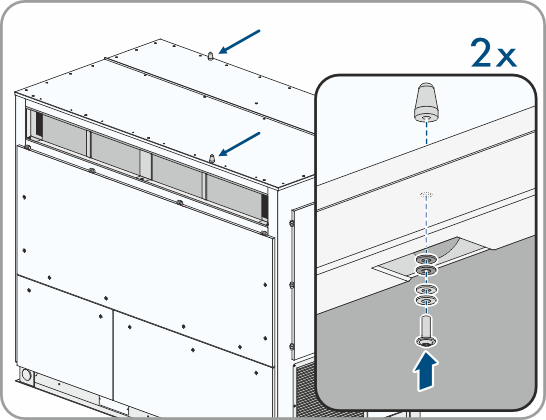 2x