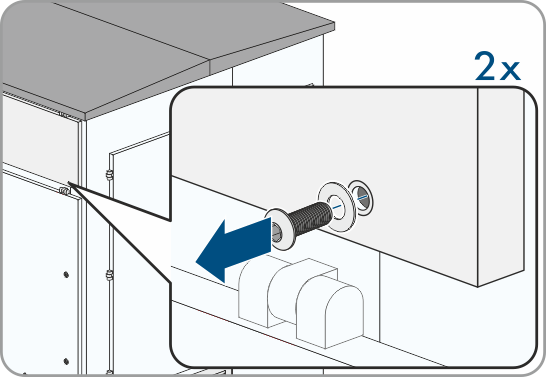 2x