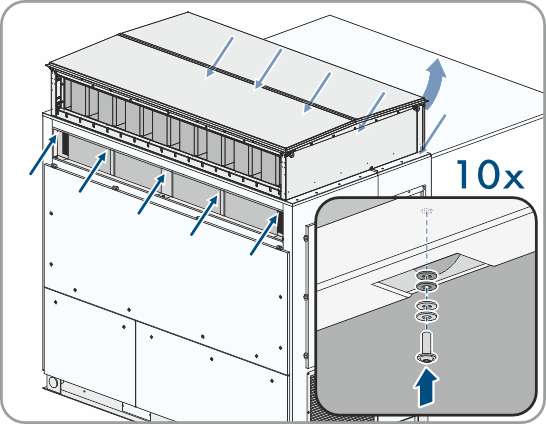 10x