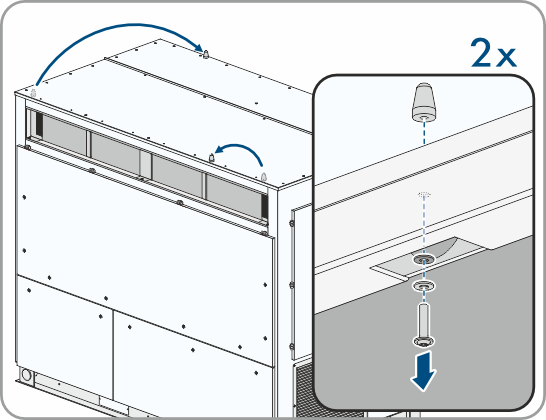 2x