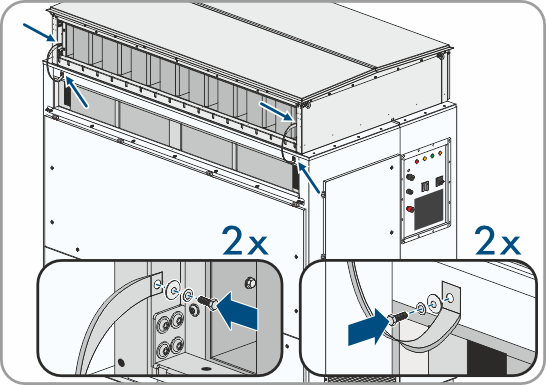 2x

2x