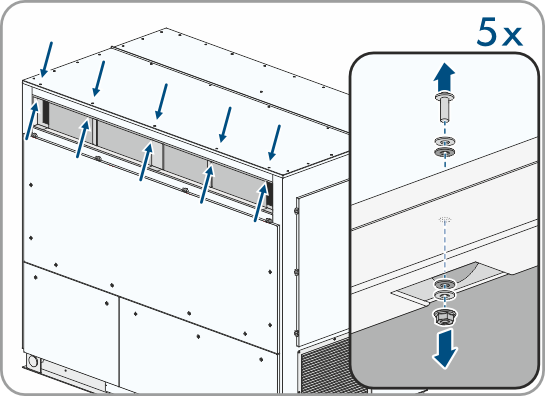 5x