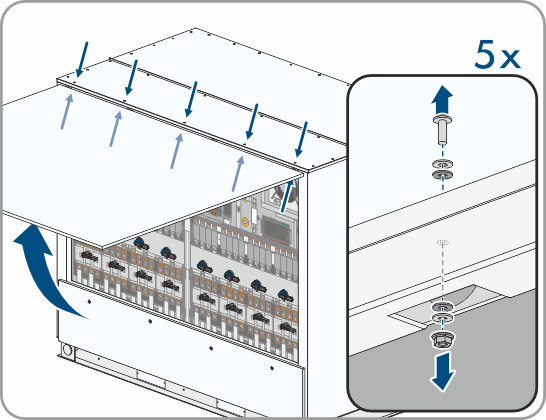 5x