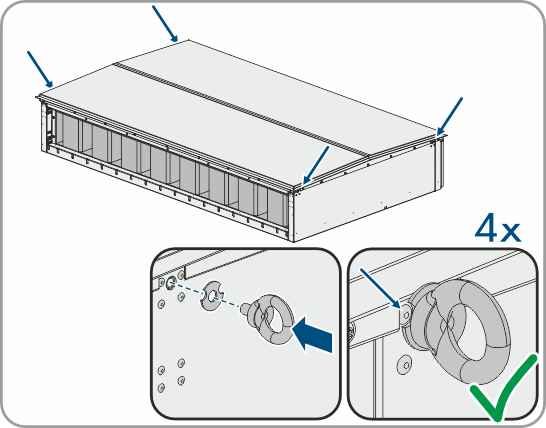 4x