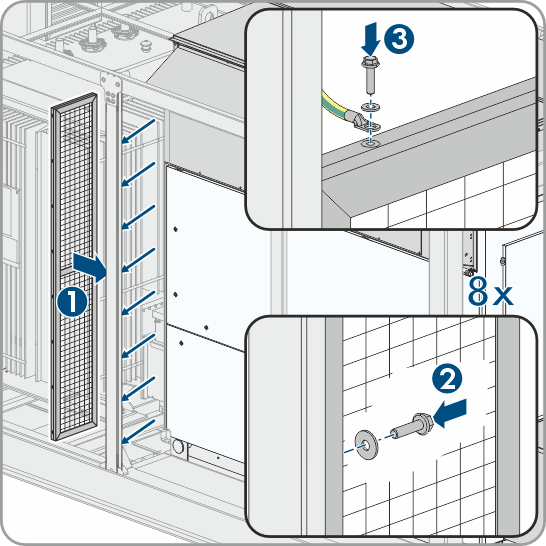 3

1

8 x

2