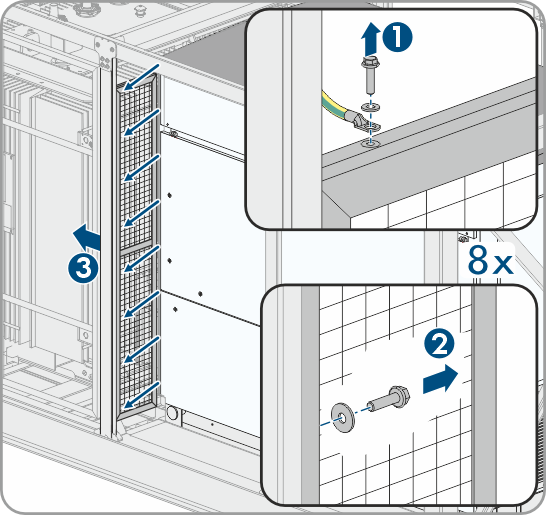 1

3

8x

2