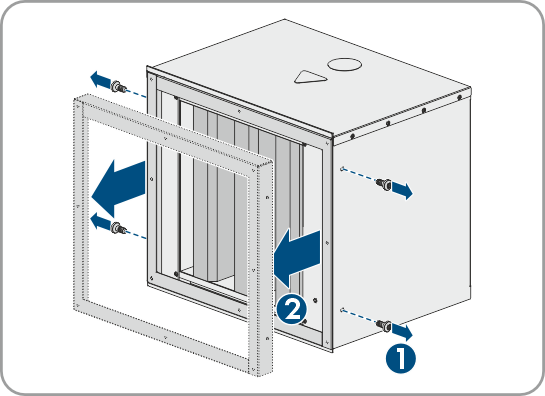 2

1