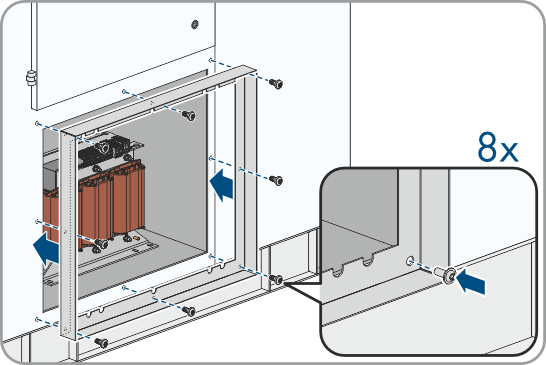 8x