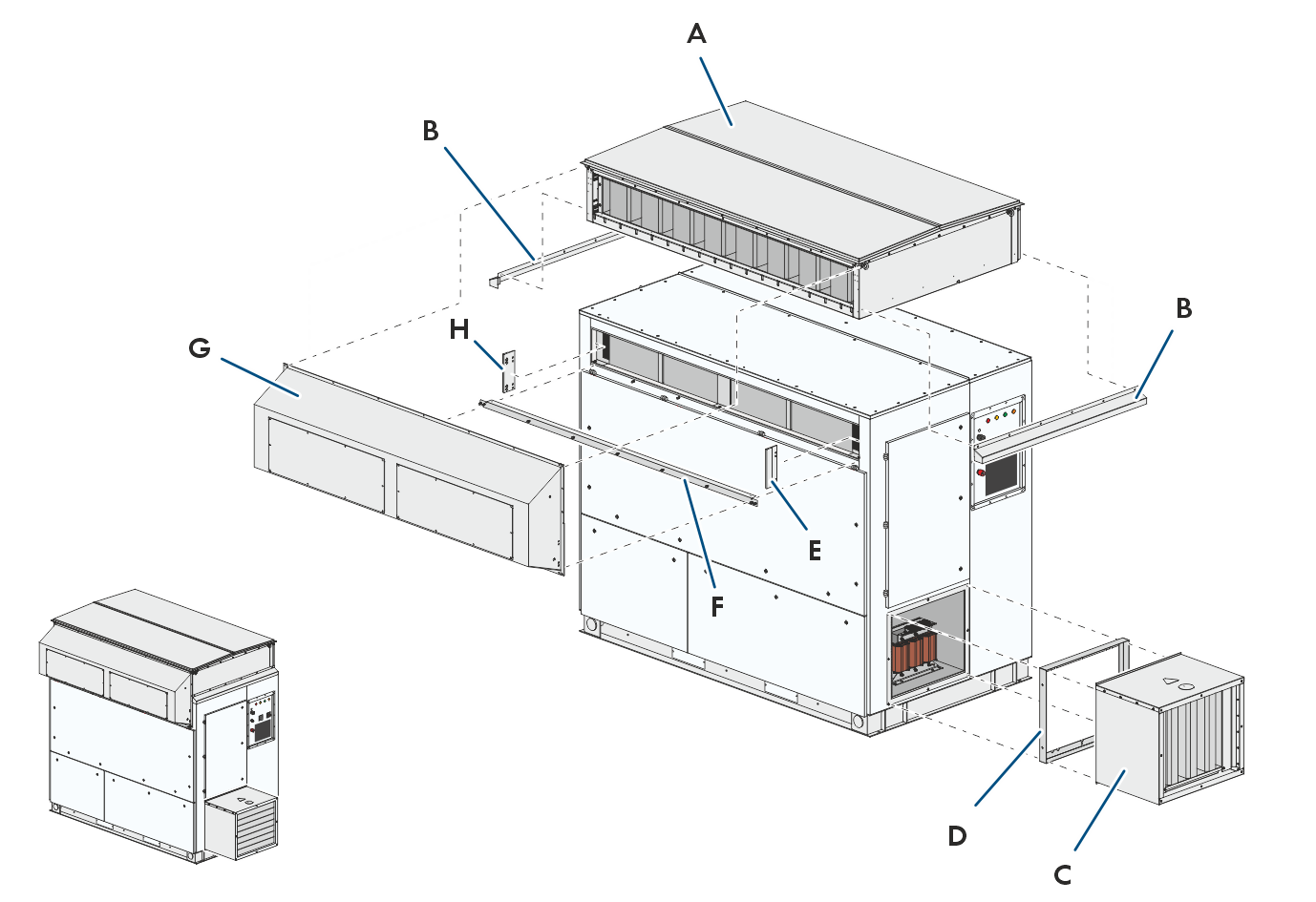 A
B
B
H
G
E
F
D
C